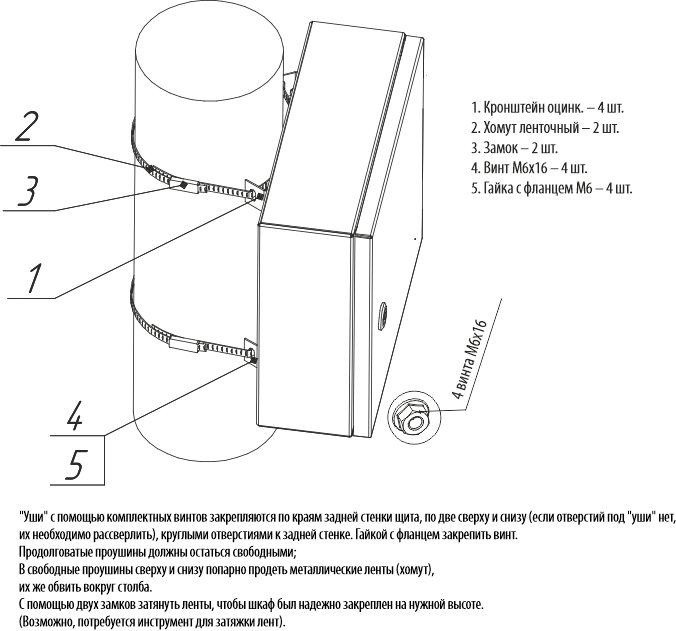 2

3

1

4

5

1. Кронштейн оцинк. – 4 шт.
2. Хомут ленточный – 2 шт.
3. Замок – 2 шт.
4. Винт М6х16 – 4 шт.
5. Гайка с фланцем М6 – 4 шт.

4 винта М6х16

"Уши" с помощью комплектных винтов закрепляются по краям задней стенки щита, по две сверху и снизу (если отверстий под "уши" нет, их необходимо рассверлить), круглыми отверстиями к задней стенке. Гайкой с фланцем закрепить винт.
Продолговатые проушины должны остаться свободными;
В свободные проушины сверху и снизу попарно продеть металлические ленты (хомут), их же обвить вокруг столба.
С помощью двух замков затянуть ленты, чтобы шкаф был надежно закреплен на нужной высоте.
(Возможно, потребуется инструмент для затяжки лент).